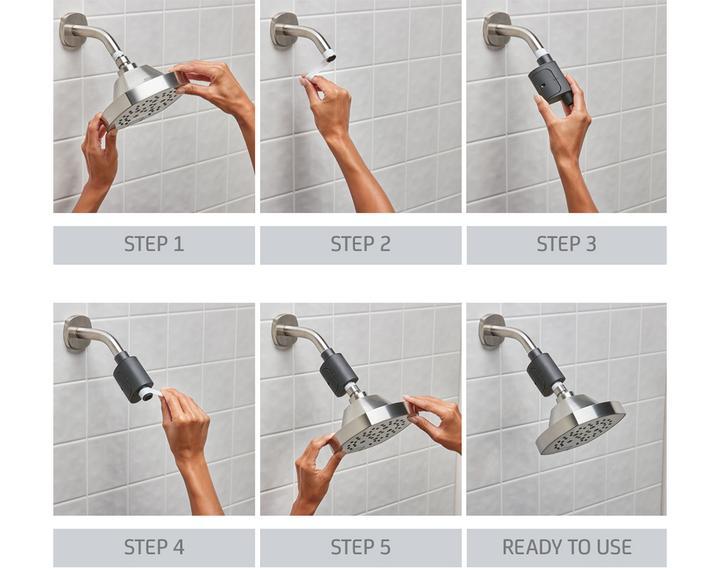 STEP 1

STEP 2

STEP 3

STEP 4

STEP 5

READY TO USE