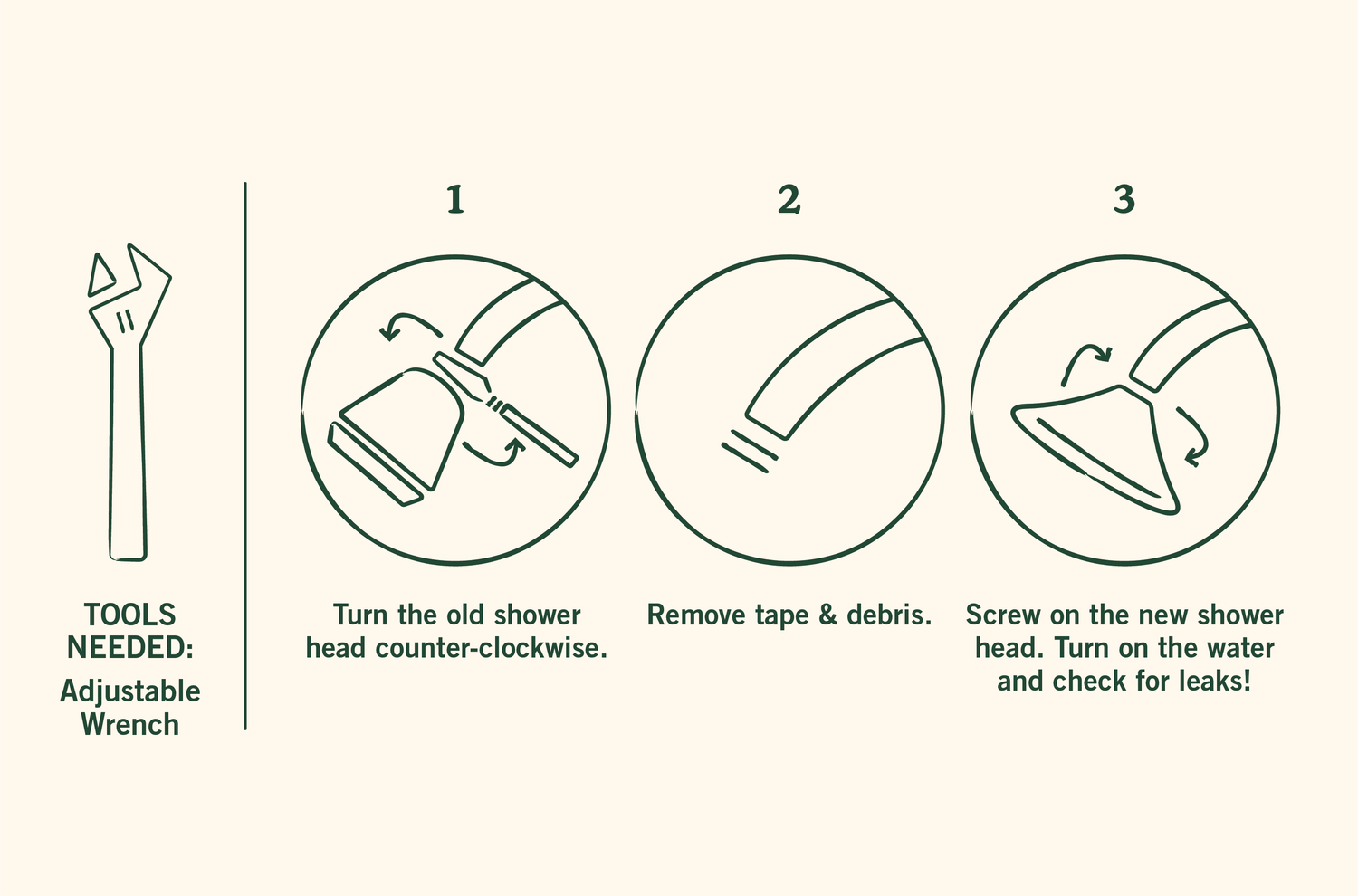 TOOLS NEEDED:
Adjustable Wrench

1

Turn the old shower head counter-clockwise.

2

Remove tape & debris.

3

Screw on the new shower head. Turn on the water and check for leaks!