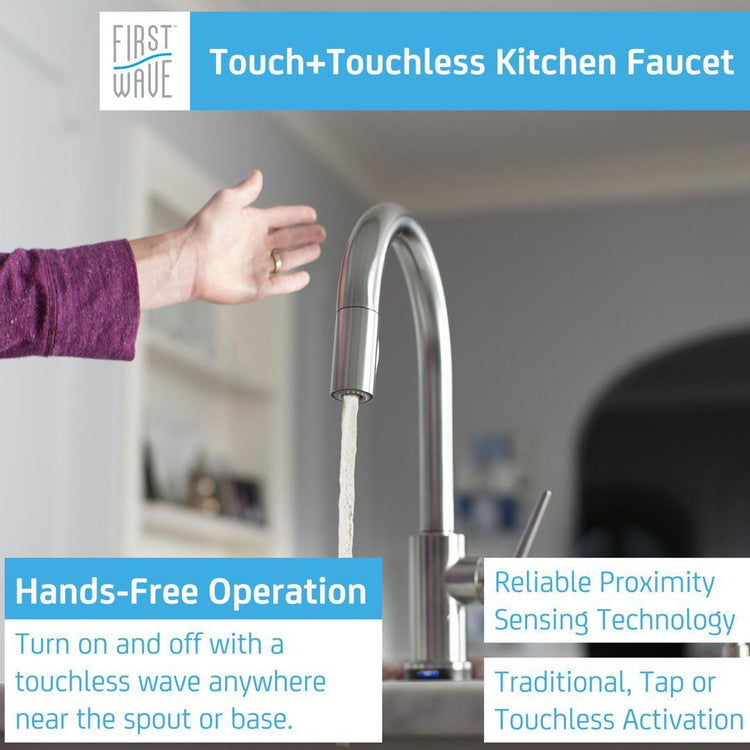 FIRST™ WAVE

Touch+Touchless Kitchen Faucet

Hands-Free Operation

Turn on and off with a touchless wave anywhere near the spout or base.

Reliable Proximity Sensing Technology

Traditional, Tap or Touchless Activation