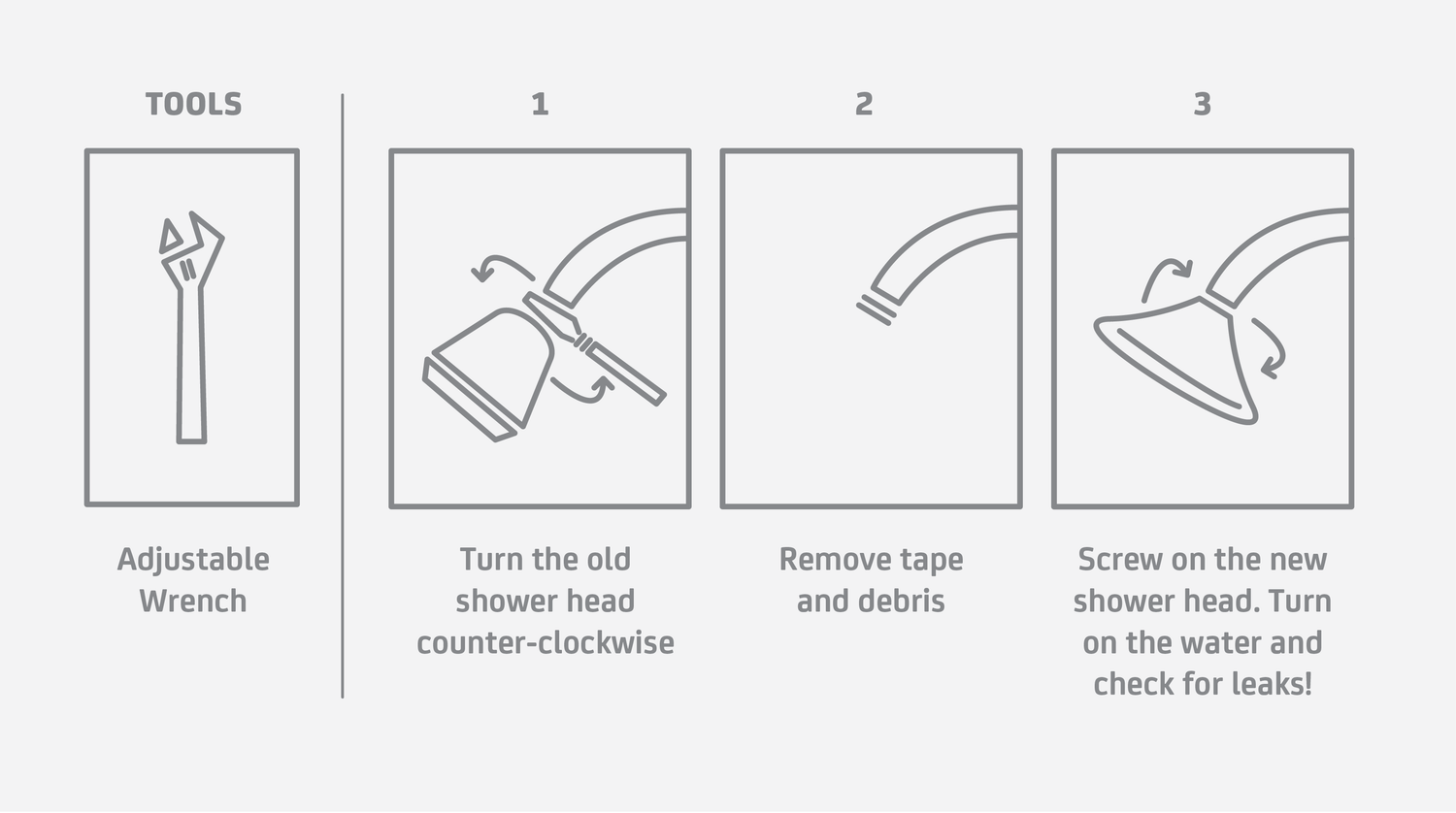 TOOLS

Adjustable Wrench

1

Turn the old shower head counter-clockwise

2

Remove tape and debris

3

Screw on the new shower head. Turn on the water and check for leaks!